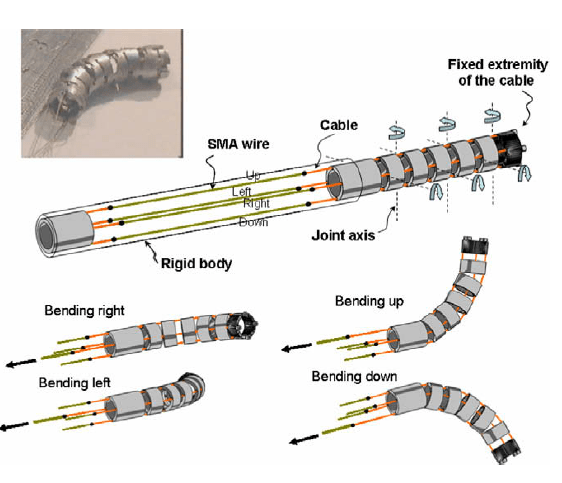 Fixed extremity of the cable

Cable

SMA wire

Up

Left

Right

Down

Joint axis

Rigid body

Bending right

Bending up

Bending left

Bending down